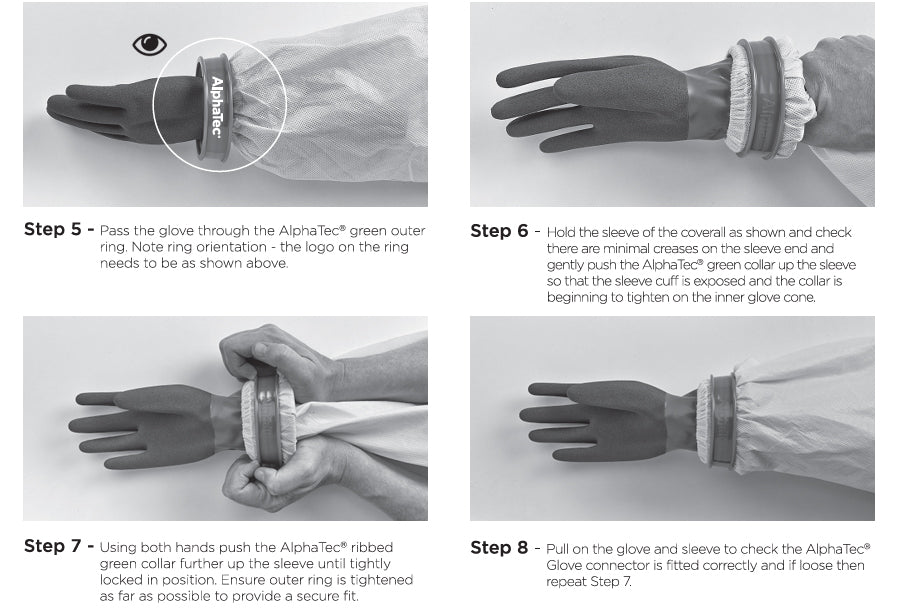 AlphaTec®

Step 5 - Pass the glove through the AlphaTec® green outer ring. Note ring orientation - the logo on the ring needs to be as shown above.

Step 6 - Hold the sleeve of the coverall as shown and check there are minimal creases on the sleeve end and gently push the AlphaTec® green collar up the sleeve so that the sleeve cuff is exposed and the collar is beginning to tighten on the inner glove cone.

Step 7 - Using both hands push the AlphaTec® ribbed green collar further up the sleeve until tightly locked in position. Ensure outer ring is tightened as far as possible to provide a secure fit.

Step 8 - Pull on the glove and sleeve to check the AlphaTec® Glove connector is fitted correctly and if loose then repeat Step 7.