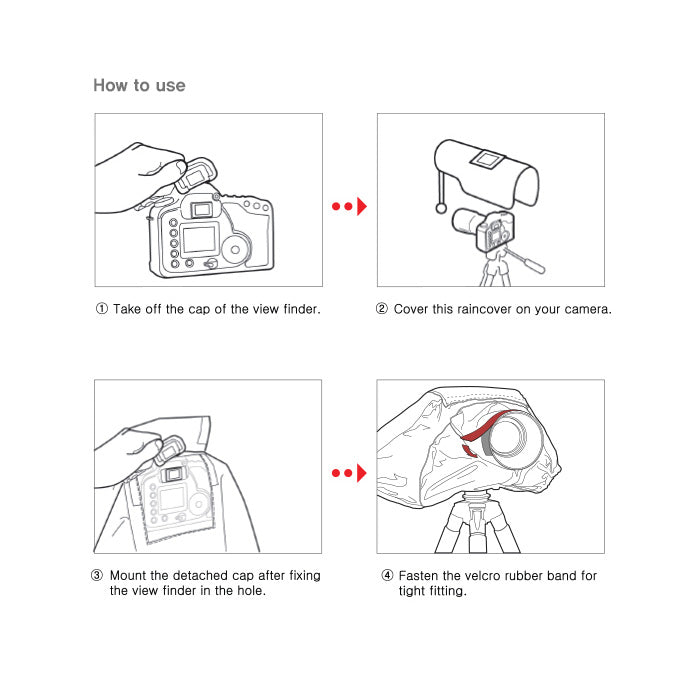 How to use

① Take off the cap of the view finder.

② Cover this raincover on your camera.

③ Mount the detached cap after fixing the view finder in the hole.

④ Fasten the velcro rubber band for tight fitting.