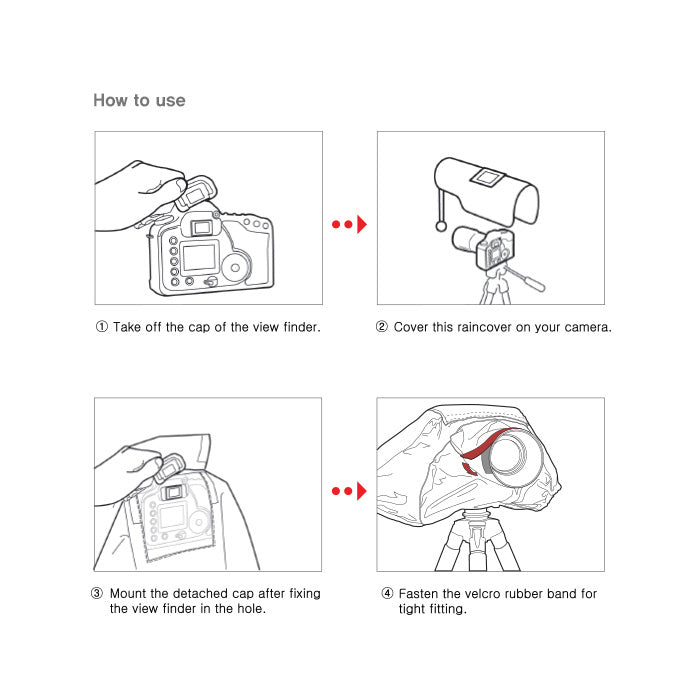 How to use

① Take off the cap of the view finder.

② Cover this raincover on your camera.

③ Mount the detached cap after fixing the view finder in the hole.

④ Fasten the velcro rubber band for tight fitting.