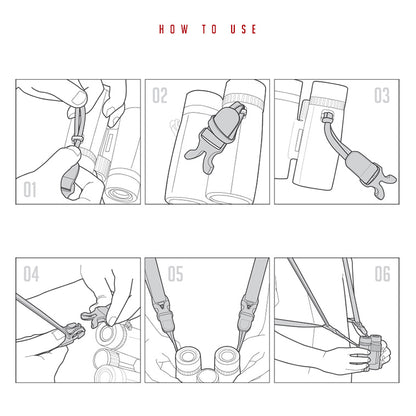 HOW TO USE

01

02

03

04

05

06