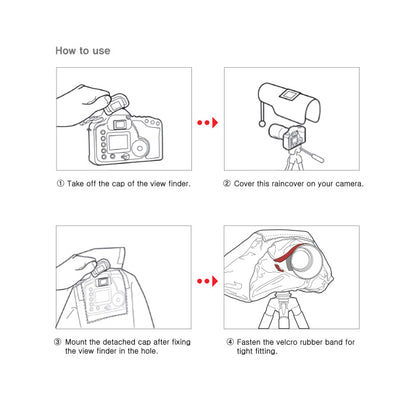 How to use

① Take off the cap of the view finder.

② Cover this raincover on your camera.

③ Mount the detached cap after fixing the view finder in the hole.

④ Fasten the velcro rubber band for tight fitting.