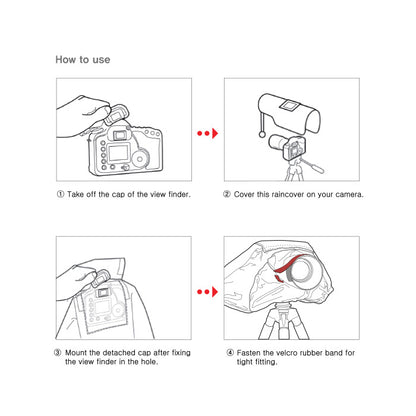 How to use

① Take off the cap of the view finder.

② Cover this raincover on your camera.

③ Mount the detached cap after fixing the view finder in the hole.

④ Fasten the velcro rubber band for tight fitting.